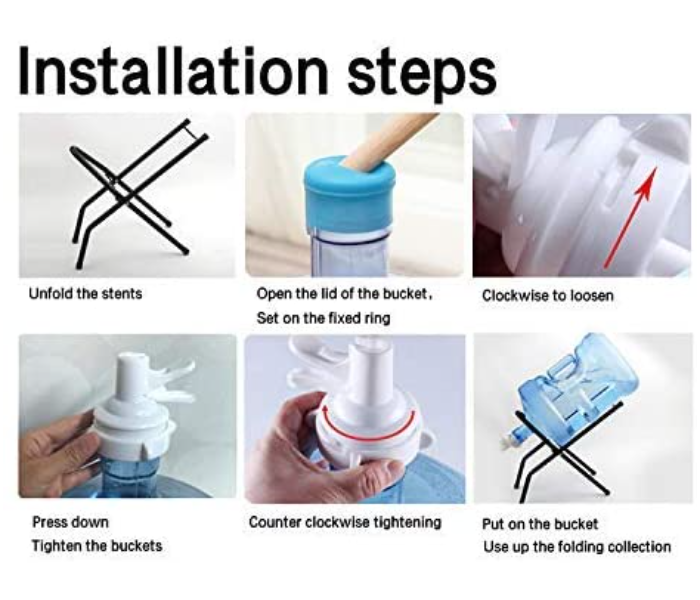 Installation steps

Unfold the stents

Open the lid of the bucket,
Set on the fixed ring

Clockwise to loosen

Press down
Tighten the buckets

Counter clockwise tightening

Put on the bucket
Use up the folding collection