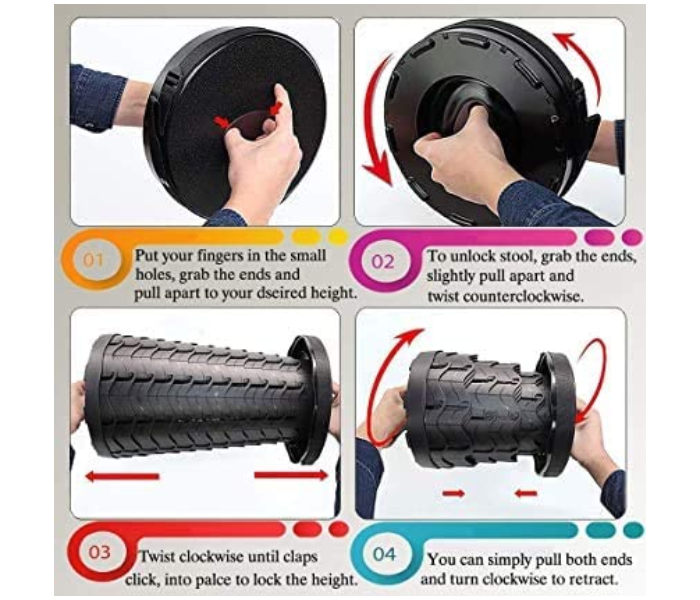 01
Put your fingers in the small holes, grab the ends and pull apart to your dseired height.

02
To unlock stool, grab the ends, slightly pull apart and twist counterclockwise.

03
Twist clockwise until claps click, into palce to lock the height.

04
You can simply pull both ends and turn clockwise to retract.