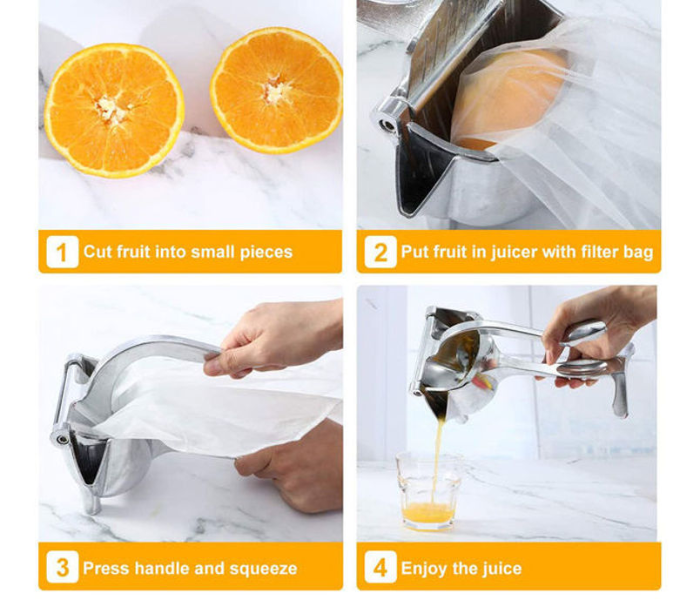 1 Cut fruit into small pieces

2 Put fruit in juicer with filter bag

3 Press handle and squeeze

4 Enjoy the juice