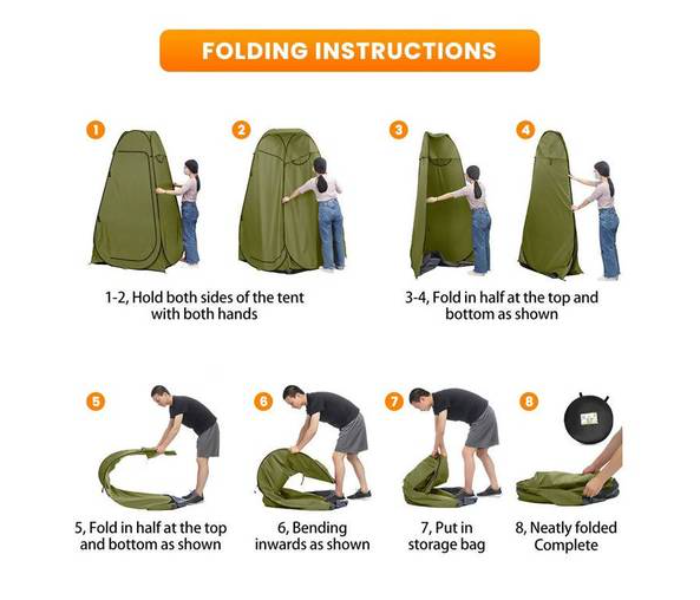 FOLDING INSTRUCTIONS

1

2

3

4

1-2, Hold both sides of the tent with both hands

3-4, Fold in half at the top and bottom as shown

5

6

7

8

5, Fold in half at the top and bottom as shown

6, Bending inwards as shown

7, Put in storage bag

8, Neatly folded Complete