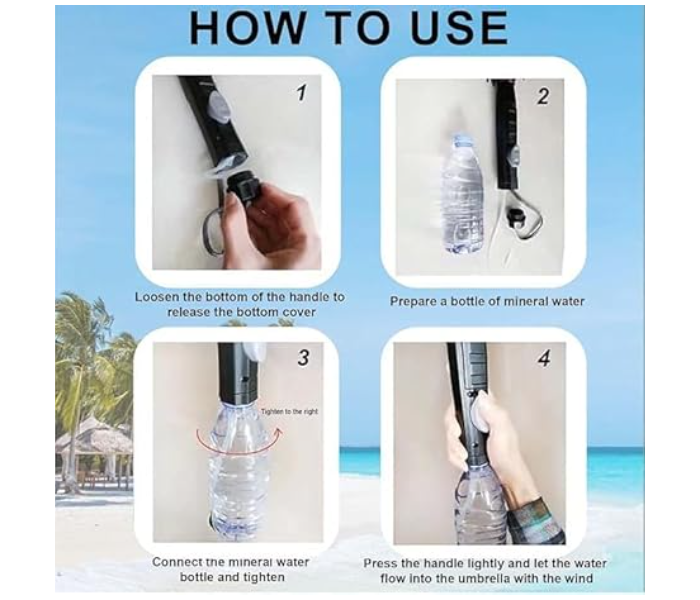 HOW TO USE

1

Loosen the bottom of the handle to release the bottom cover

2

Prepare a bottle of mineral water

3

Tighten to the right

Connect the mineral water bottle and tighten

4

Press the handle lightly and let the water flow into the umbrella with the wind