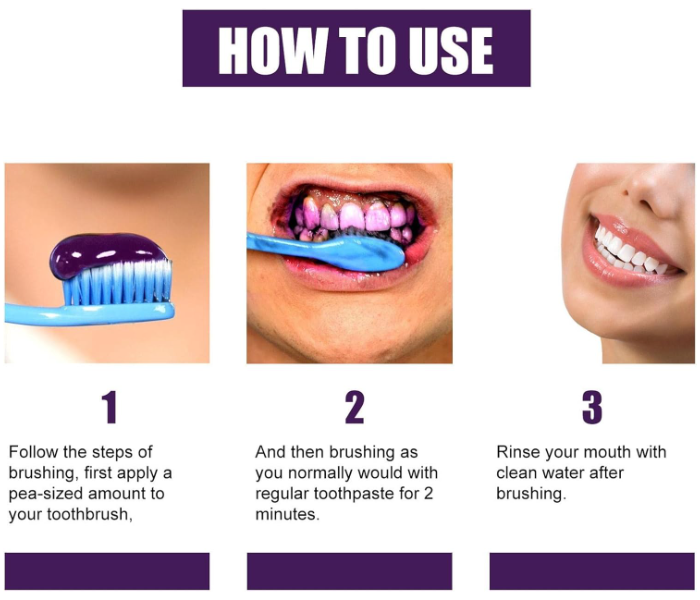 HOW TO USE

1

Follow the steps of brushing, first apply a pea-sized amount to your toothbrush,

2

And then brushing as you normally would with regular toothpaste for 2 minutes.

3

Rinse your mouth with clean water after brushing.