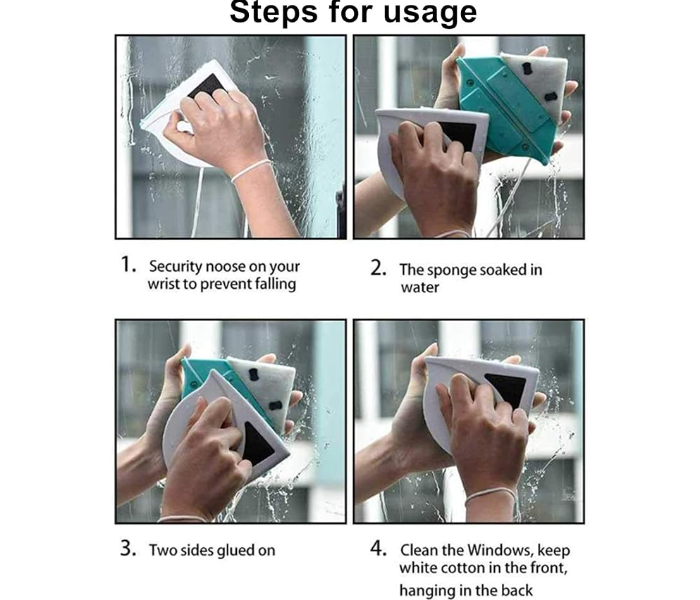 Steps for usage

1. Security noose on your wrist to prevent falling

2. The sponge soaked in water

3. Two sides glued on

4. Clean the Windows, keep white cotton in the front, hanging in the back