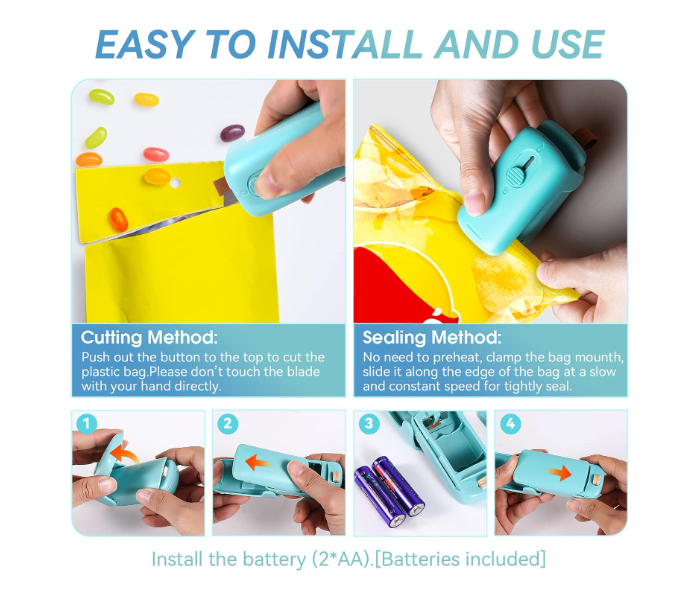 EASY TO INSTALL AND USE

Cutting Method:
Push out the button to the top to cut the plastic bag.Please don't touch the blade with your hand directly.

Sealing Method:
No need to preheat, clamp the bag mounth, slide it along the edge of the bag at a slow and constant speed for tightly seal.

1

2

3

4

Install the battery (2*AA).[Batteries included]