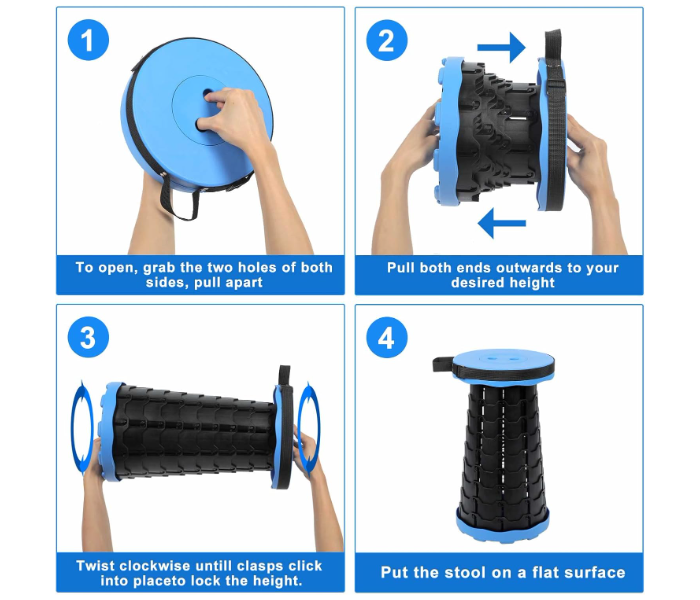 1

To open, grab the two holes of both sides, pull apart

2

Pull both ends outwards to your desired height

3

Twist clockwise untill clasps click into placeto lock the height.

4

Put the stool on a flat surface