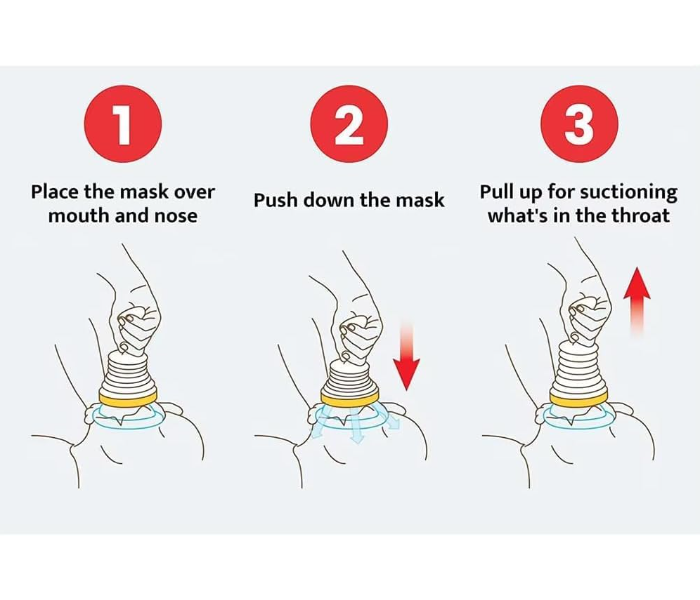 1
Place the mask over mouth and nose

2
Push down the mask

3
Pull up for suctioning what's in the throat