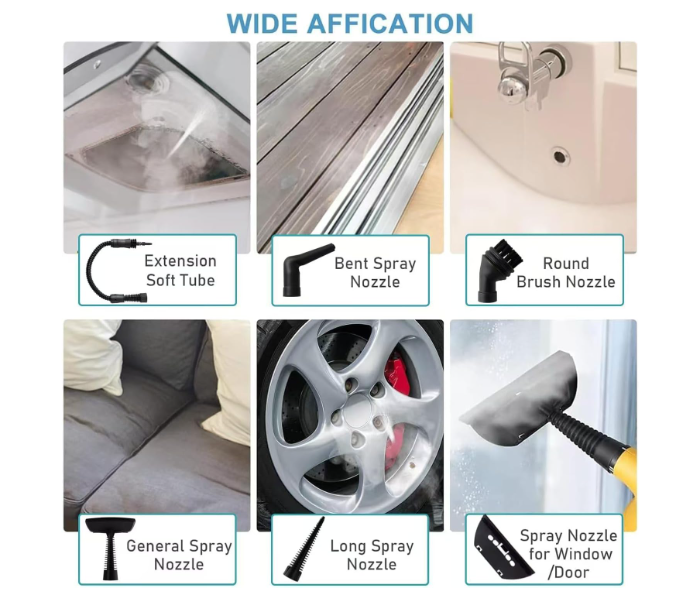 WIDE AFFICATION

Extension Soft Tube

Bent Spray Nozzle

Round Brush Nozzle

General Spray Nozzle

Long Spray Nozzle

Spray Nozzle for Window /Door