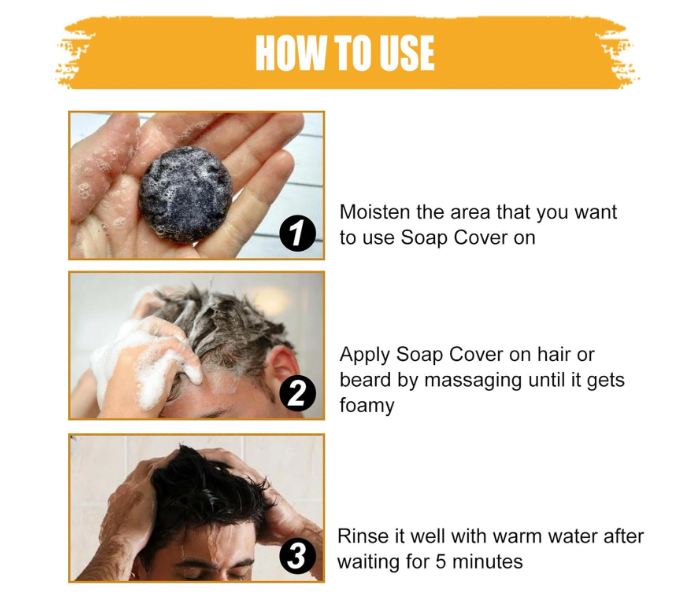 HOW TO USE

1

Moisten the area that you want to use Soap Cover on

2

Apply Soap Cover on hair or beard by massaging until it gets foamy

3

Rinse it well with warm water after waiting for 5 minutes