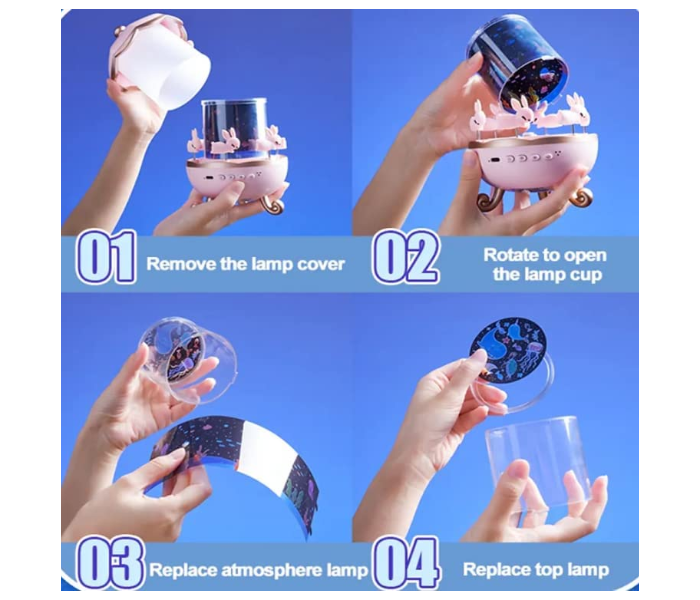 01 Remove the lamp cover

02 Rotate to open the lamp cup

03 Replace atmosphere lamp

04 Replace top lamp