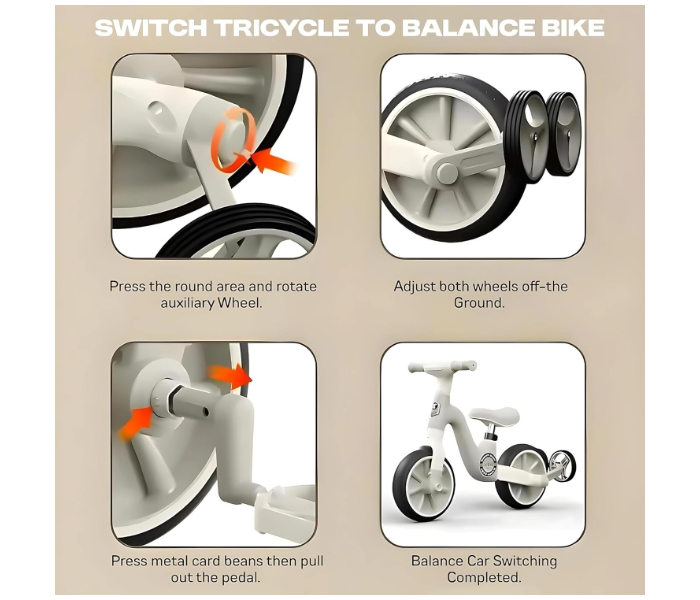 SWITCH TRICYCLE TO BALANCE BIKE

Press the round area and rotate auxiliary Wheel.

Adjust both wheels off-the Ground.

Press metal card beans then pull out the pedal.

Balance Car Switching Completed.