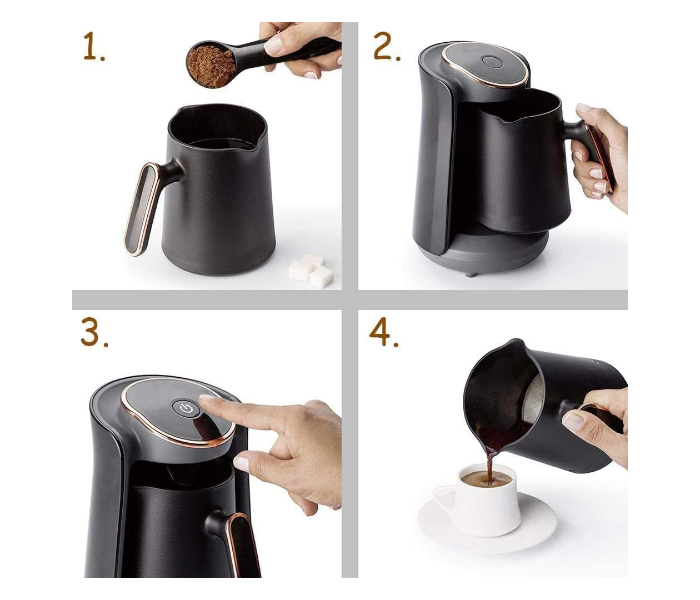 1.

2.

3.

4.