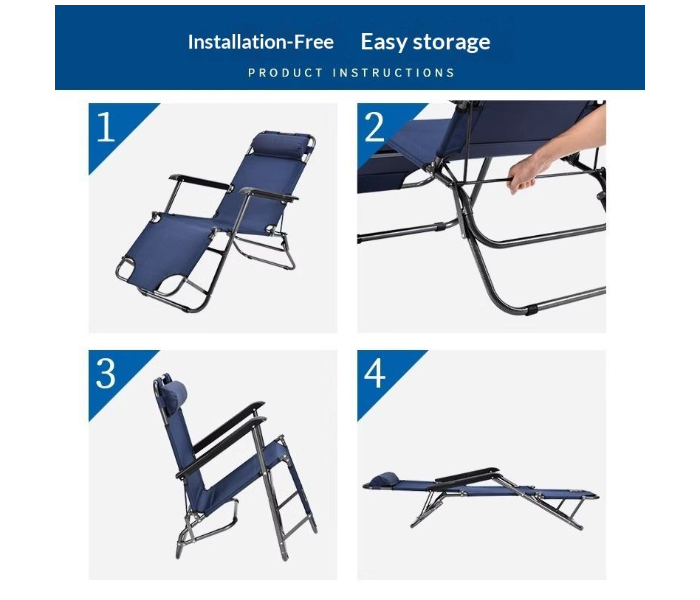 Installation-Free Easy storage

PRODUCT INSTRUCTIONS

1

2

3

4