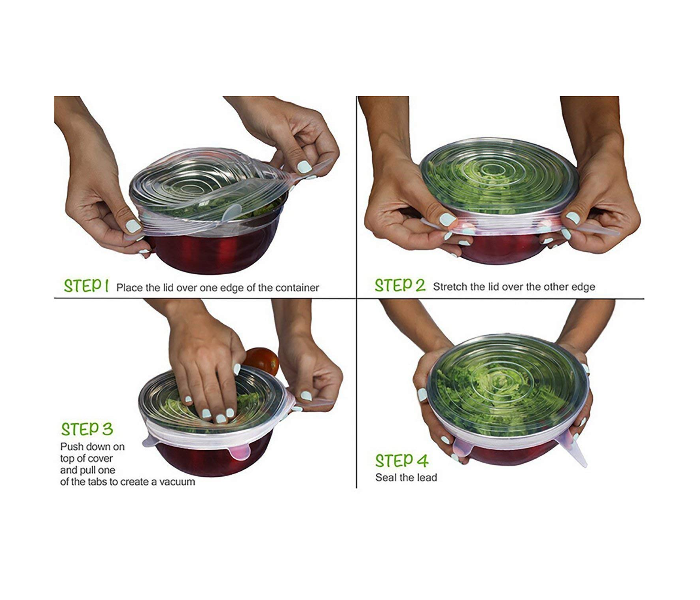 STEP 1 Place the lid over one edge of the container

STEP 2 Stretch the lid over the other edge

STEP 3
Push down on top of cover and pull one of the tabs to create a vacuum

STEP 4
Seal the lead