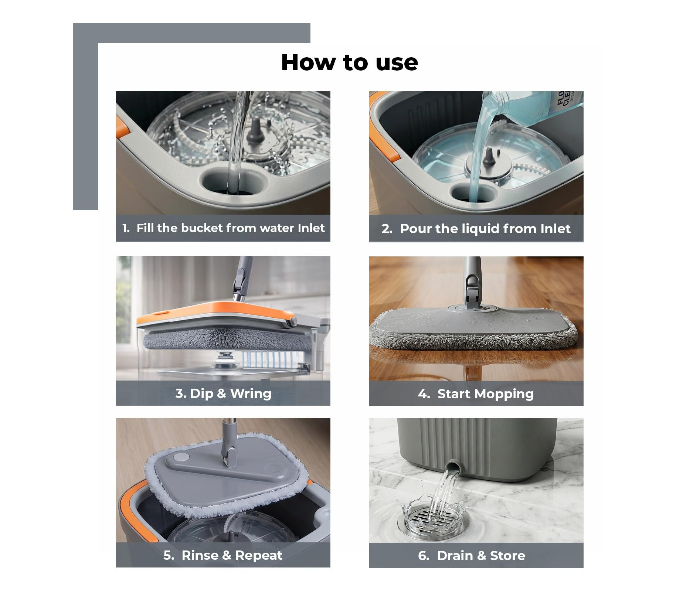 How to use

1. Fill the bucket from water Inlet

2. Pour the liquid from Inlet

3. Dip & Wring

4. Start Mopping

5. Rinse & Repeat

6. Drain & Store