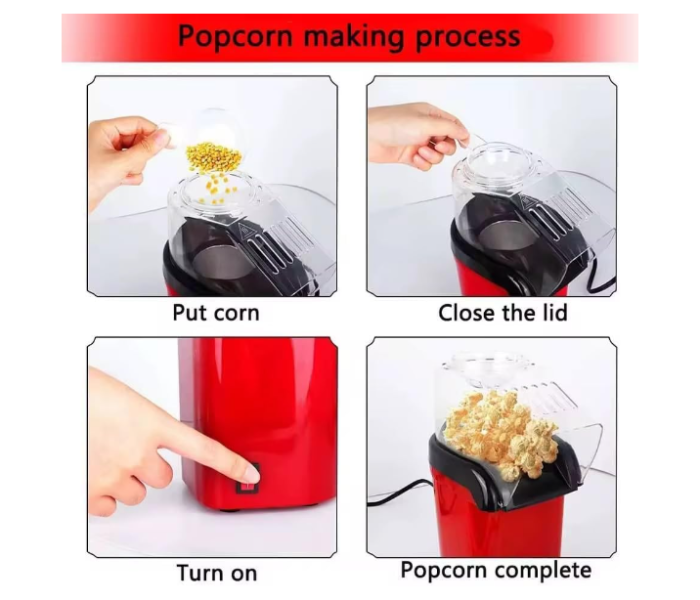 Popcorn making process

Put corn

Close the lid

Turn on

Popcorn complete