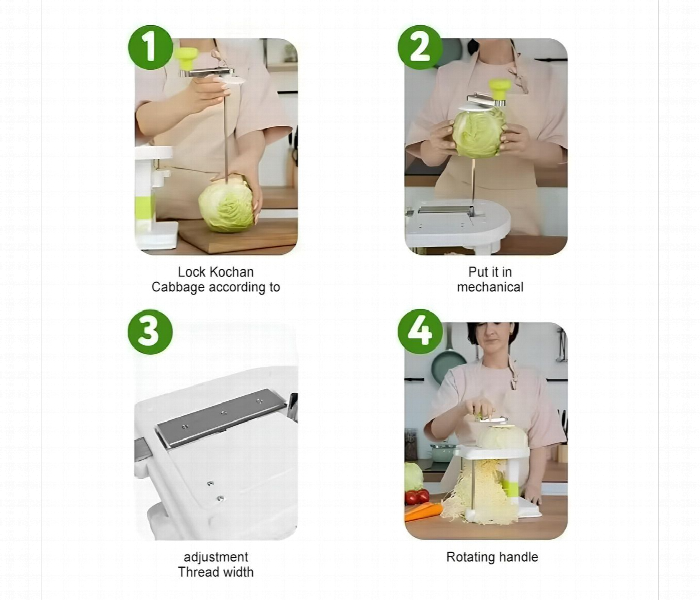 1

Lock Kochan
Cabbage according to

2

Put it in
mechanical

3

adjustment
Thread width

4

Rotating handle