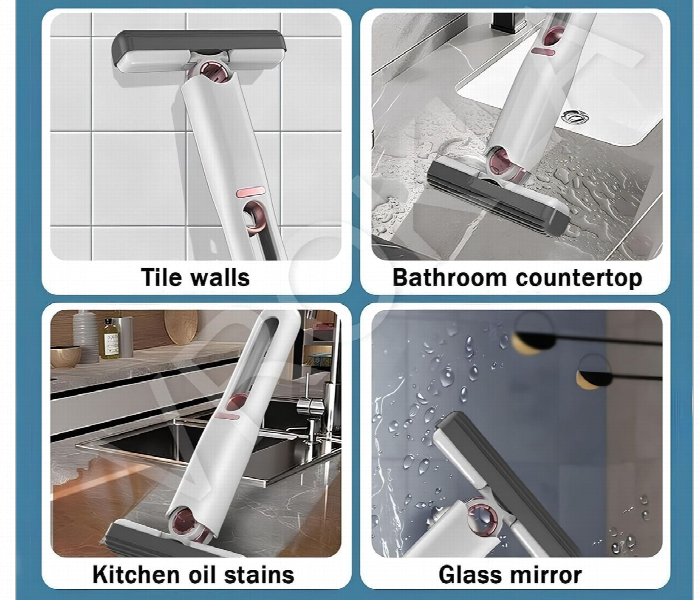 Tile walls

Bathroom countertop

Kitchen oil stains

Glass mirror