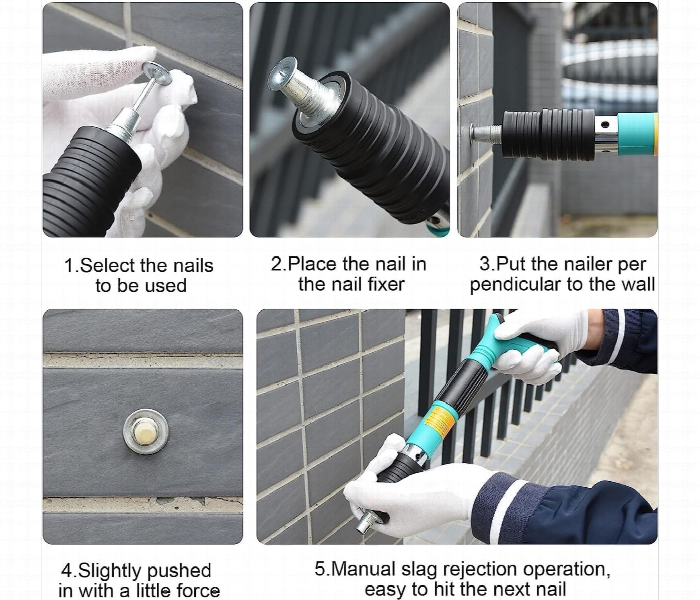 1.Select the nails to be used

2.Place the nail in the nail fixer

3.Put the nailer per pendicular to the wall

4.Slightly pushed in with a little force

5.Manual slag rejection operation, easy to hit the next nail