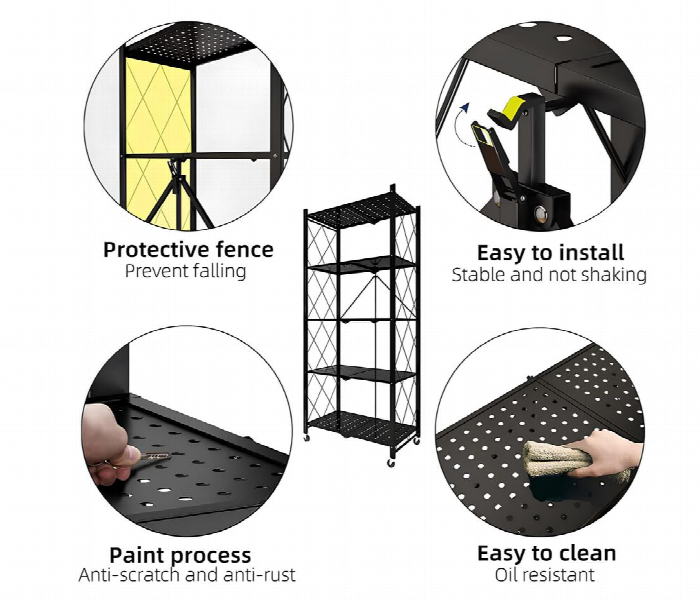 Protective fence
Prevent falling

Easy to install
Stable and not shaking

Paint process
Anti-scratch and anti-rust

Easy to clean
Oil resistant