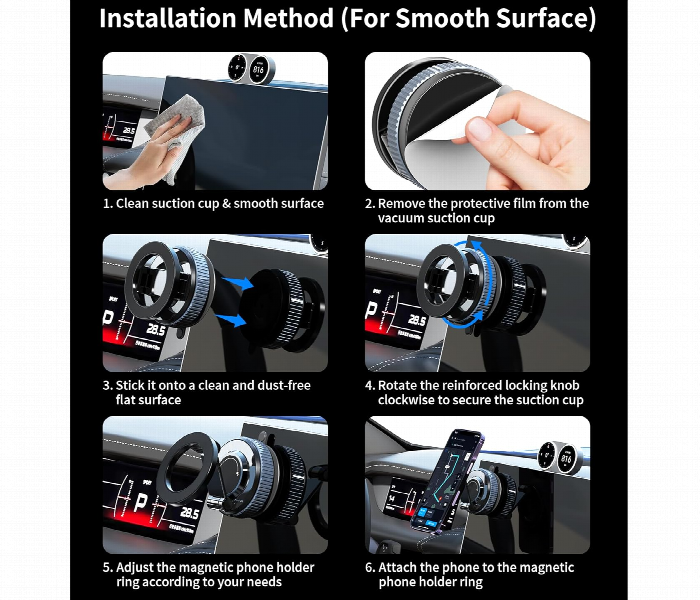 Installation Method (For Smooth Surface)

1. Clean suction cup & smooth surface

2. Remove the protective film from the vacuum suction cup

3. Stick it onto a clean and dust-free flat surface

4. Rotate the reinforced locking knob clockwise to secure the suction cup

5. Adjust the magnetic phone holder ring according to your needs

6. Attach the phone to the magnetic phone holder ring