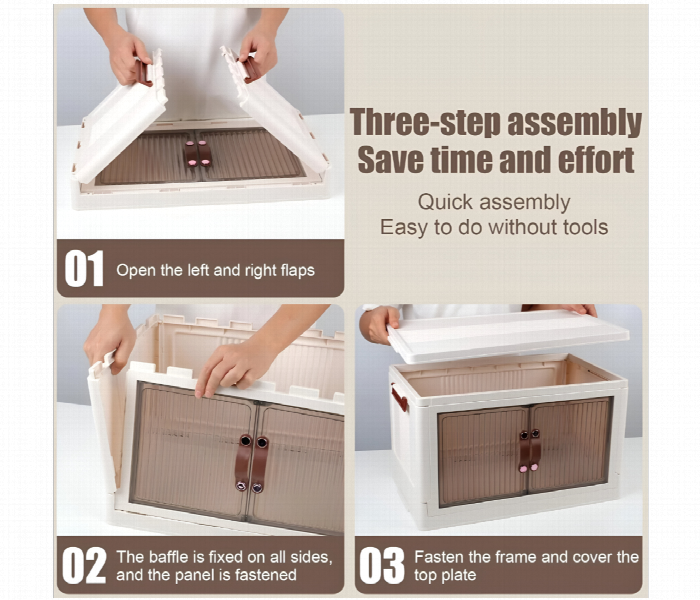 Three-step assembly
Save time and effort

Quick assembly
Easy to do without tools

01 Open the left and right flaps

02 The baffle is fixed on all sides, and the panel is fastened

03 Fasten the frame and cover the top plate