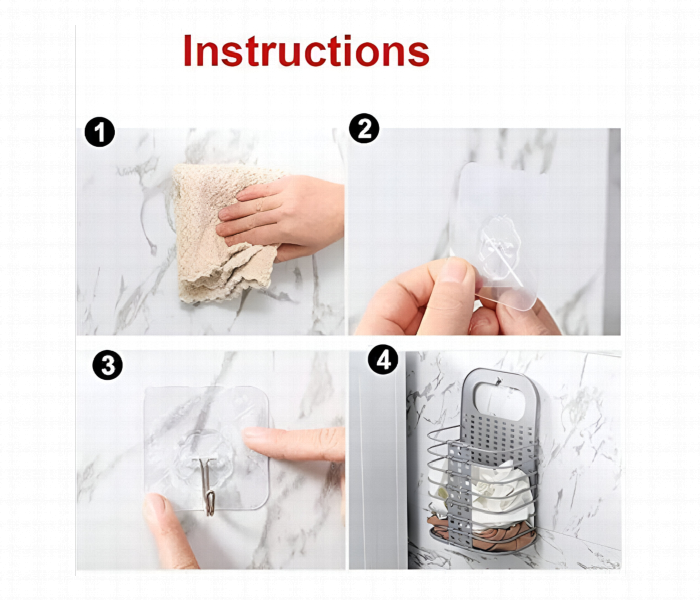 Instructions

1

2

3

4