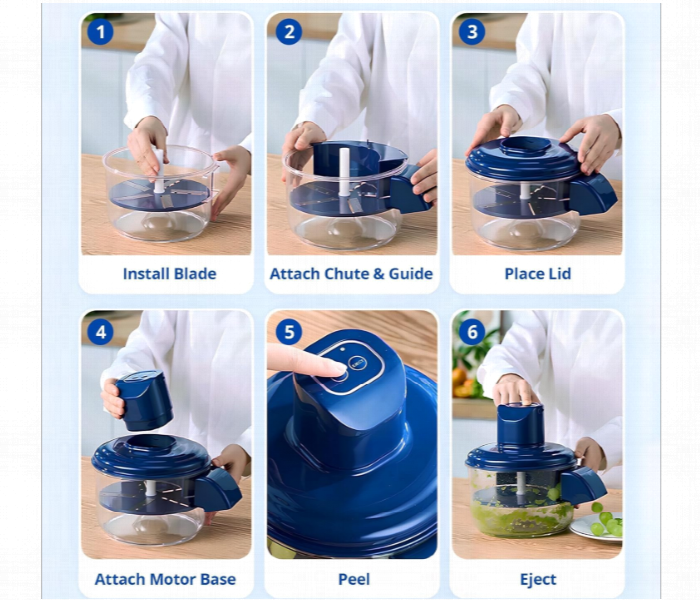 1
Install Blade

2
Attach Chute & Guide

3
Place Lid

4
Attach Motor Base

5
Peel

6
Eject