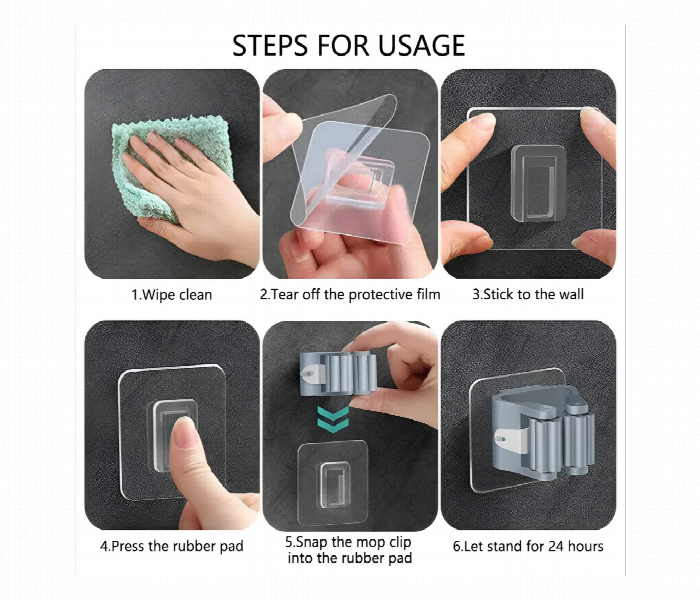 STEPS FOR USAGE

1.Wipe clean

2.Tear off the protective film

3.Stick to the wall

4.Press the rubber pad

5.Snap the mop clip into the rubber pad

6.Let stand for 24 hours