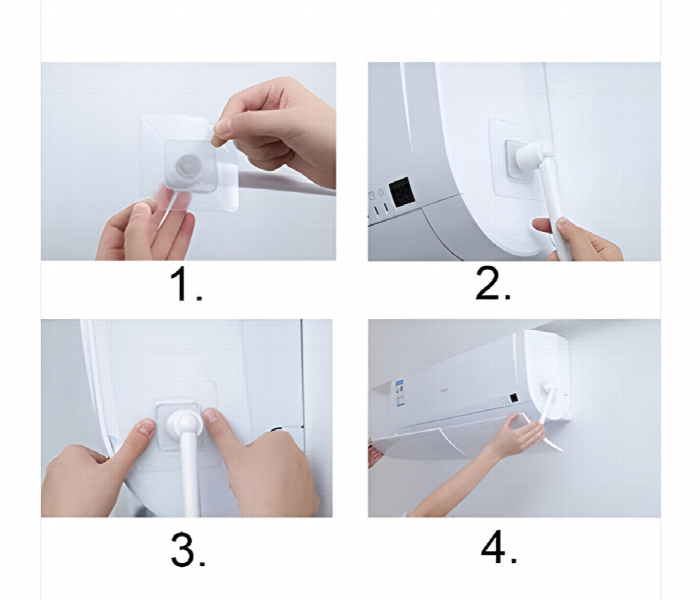 1.

2.

3.

4.