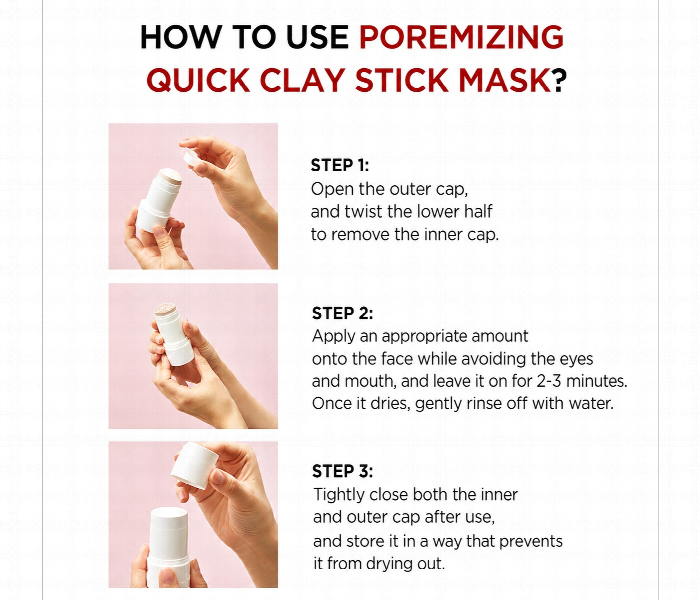 HOW TO USE POREMIZING QUICK CLAY STICK MASK?

STEP 1:
Open the outer cap, and twist the lower half to remove the inner cap.

STEP 2:
Apply an appropriate amount onto the face while avoiding the eyes and mouth, and leave it on for 2-3 minutes. Once it dries, gently rinse off with water.

STEP 3:
Tightly close both the inner and outer cap after use, and store it in a way that prevents it from drying out.